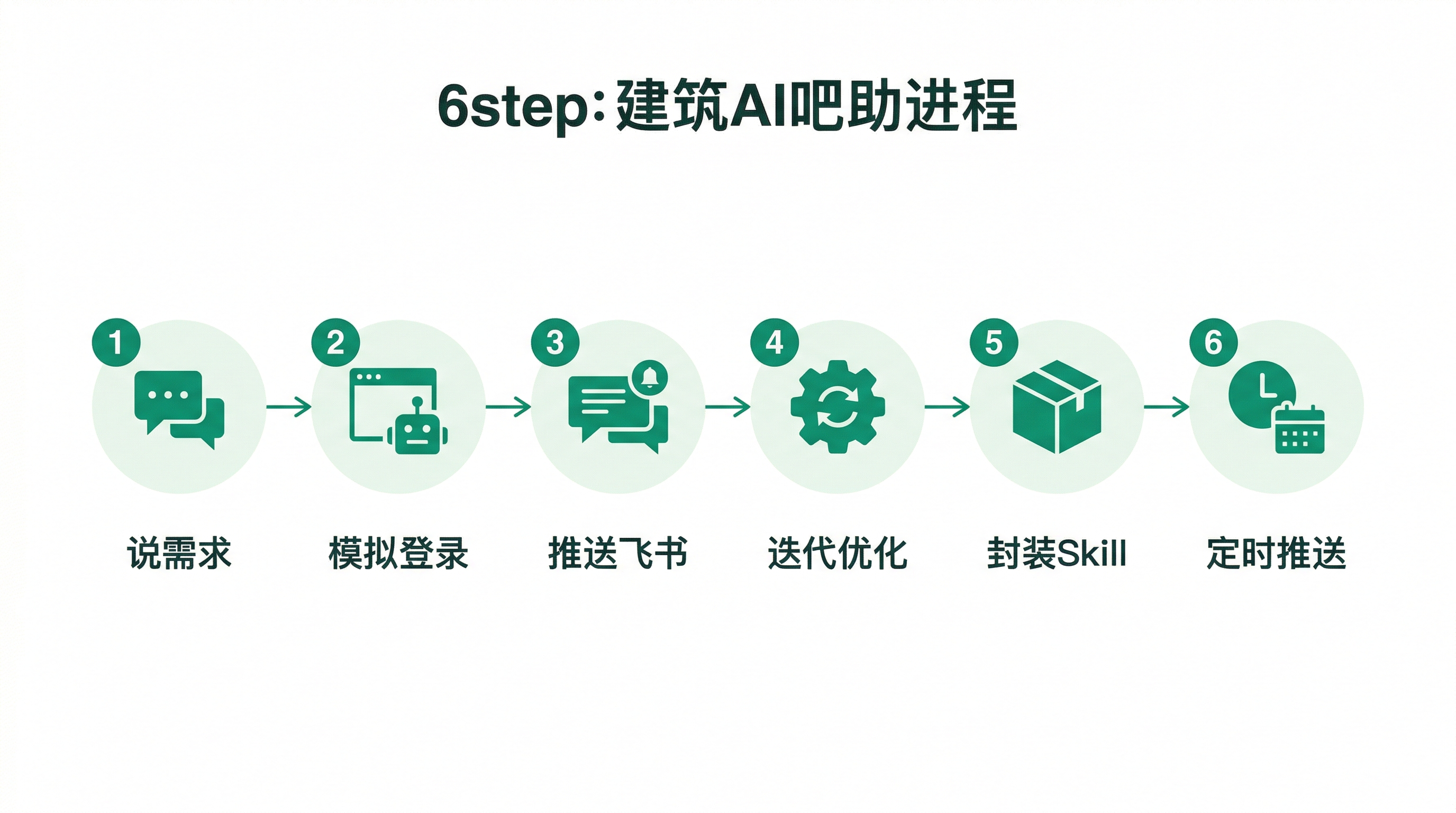 6step：建筑AI吧助进程

1 说需求

2 模拟登录

3 推送飞书

4 迭代优化

5 封装Skill

6 定时推送